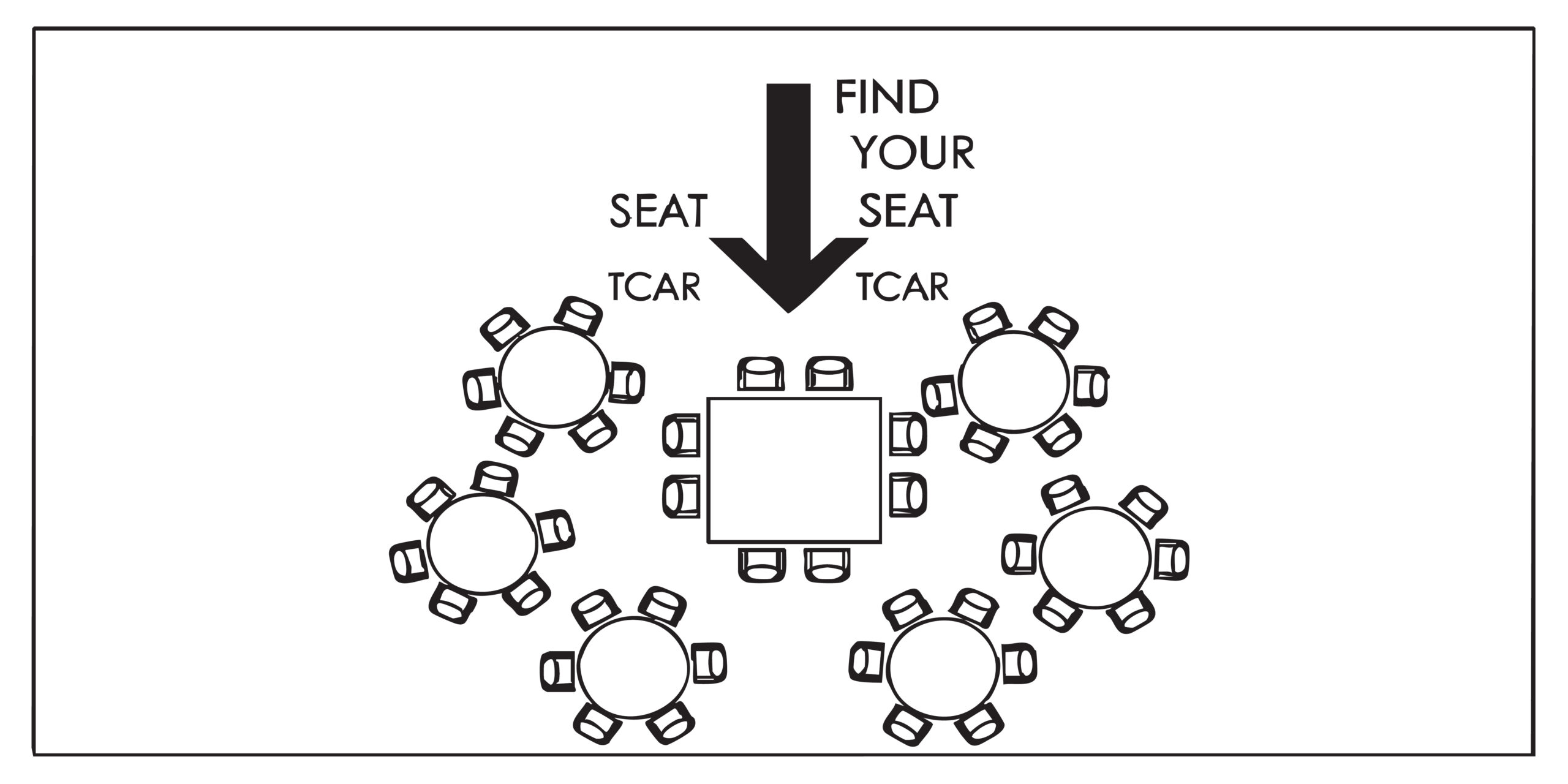 FIND YOUR SEAT

SEAT

TCAR

TCAR